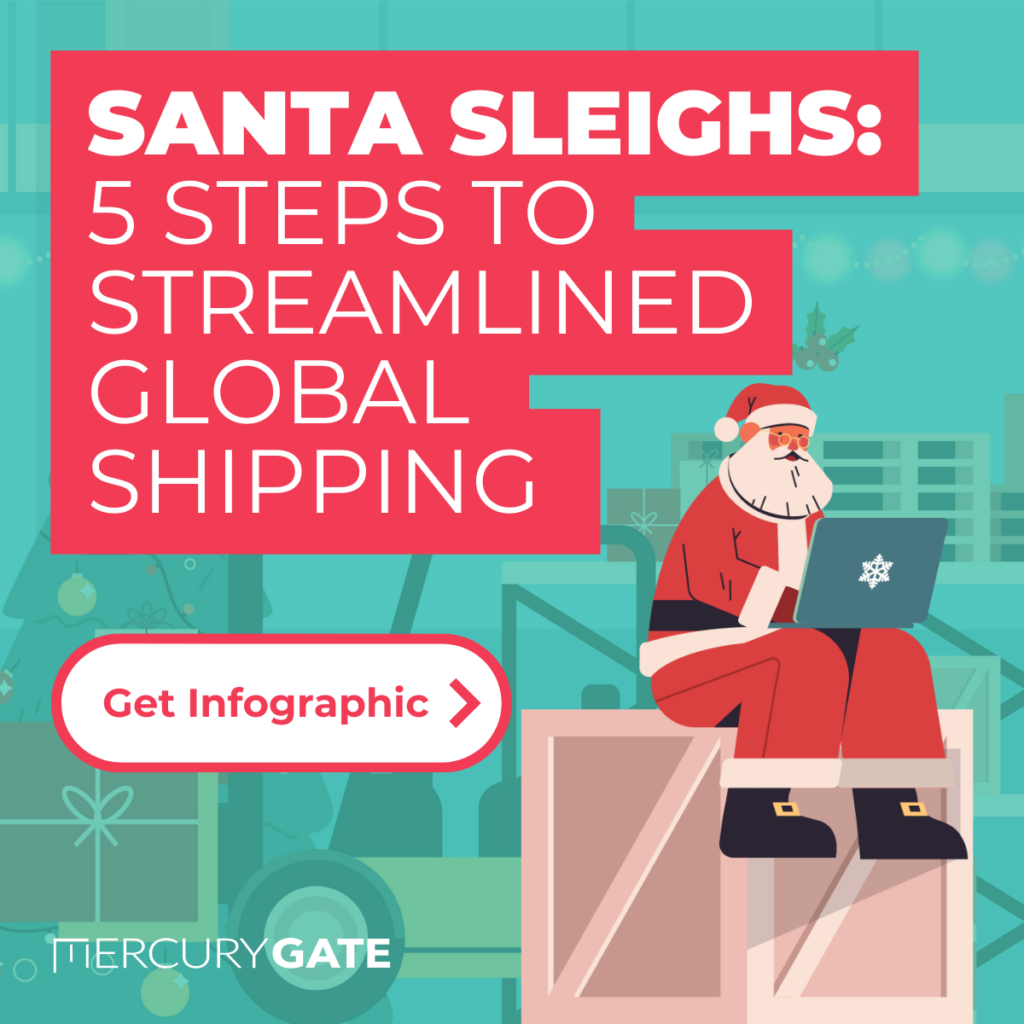 SANTA SLEIGHS:
5 STEPS TO STREAMLINED GLOBAL SHIPPING

Get Infographic

MERCURYGATE